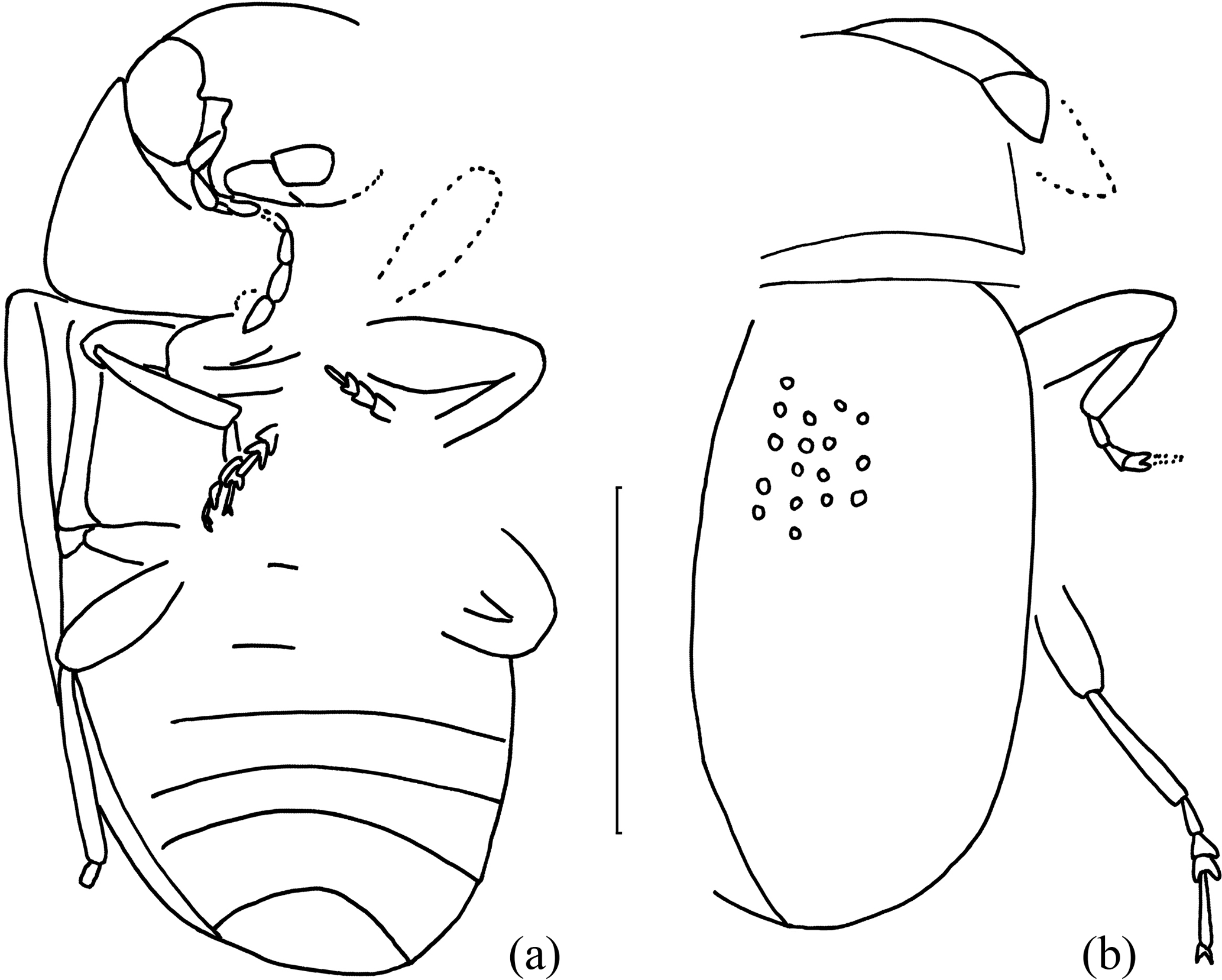 (a)

(b)