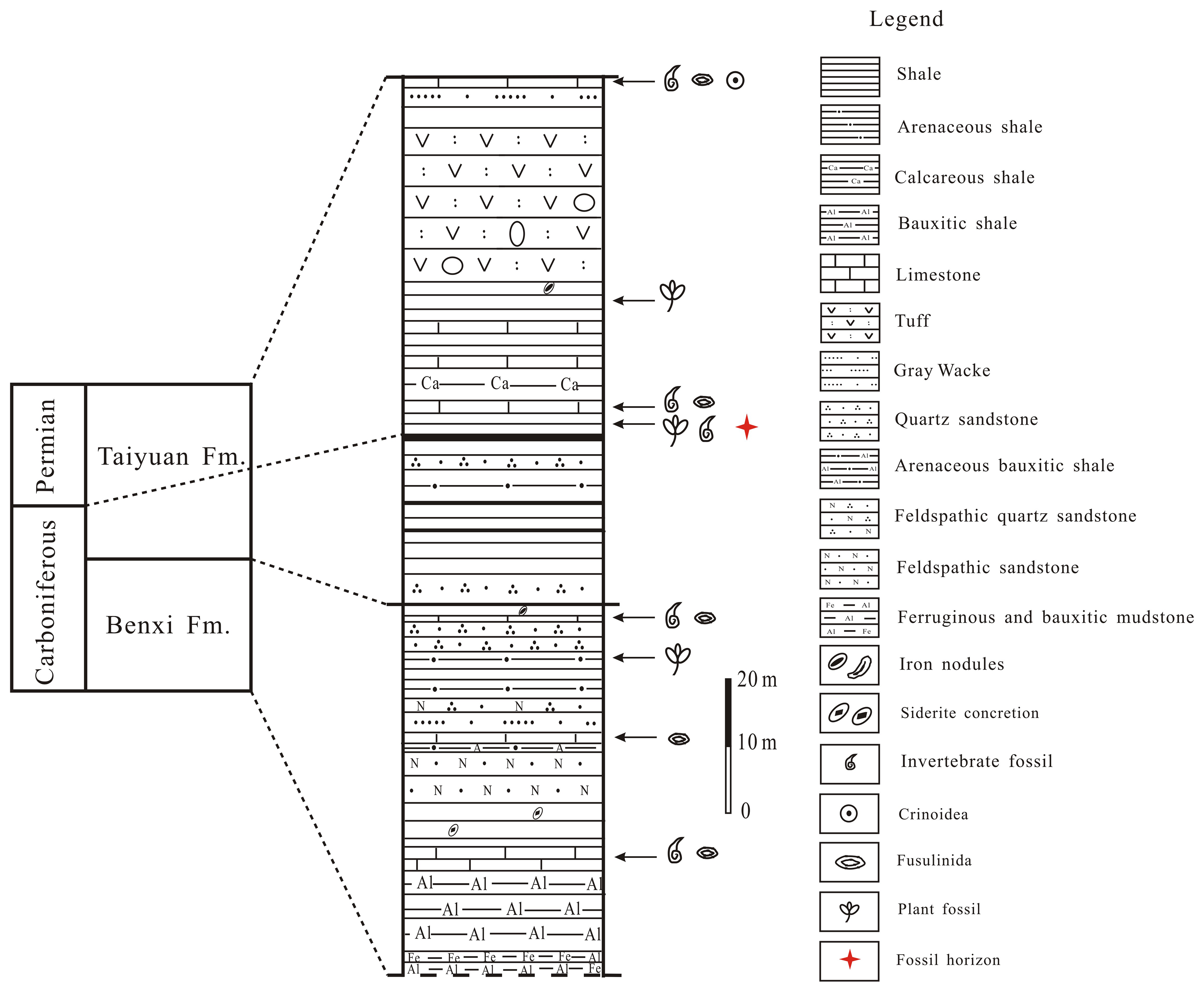 Permian
Carboniferous
Taiyuan Fm.
Benxi Fm.

Ca Ca Ca
N N
A A
N N N N
N N N N
Al Al Al Al
Al Al Al
Al Al Al Al
Fe Fe Fe Fe Fe Al
Al Al Al Al Al Fe

20 m
10 m
0

Legend
Shale
Arenaceous shale
Calcareous shale
Bauxitic shale
Limestone
Tuff
Gray Wacke
Quartz sandstone
Arenaceous bauxitic shale
Feldspathic quartz sandstone
Feldspathic sandstone
Ferruginous and bauxitic mudstone
Iron nodules
Siderite concretion
Invertebrate fossil
Crinoidea
Fusulinida
Plant fossil
Fossil horizon